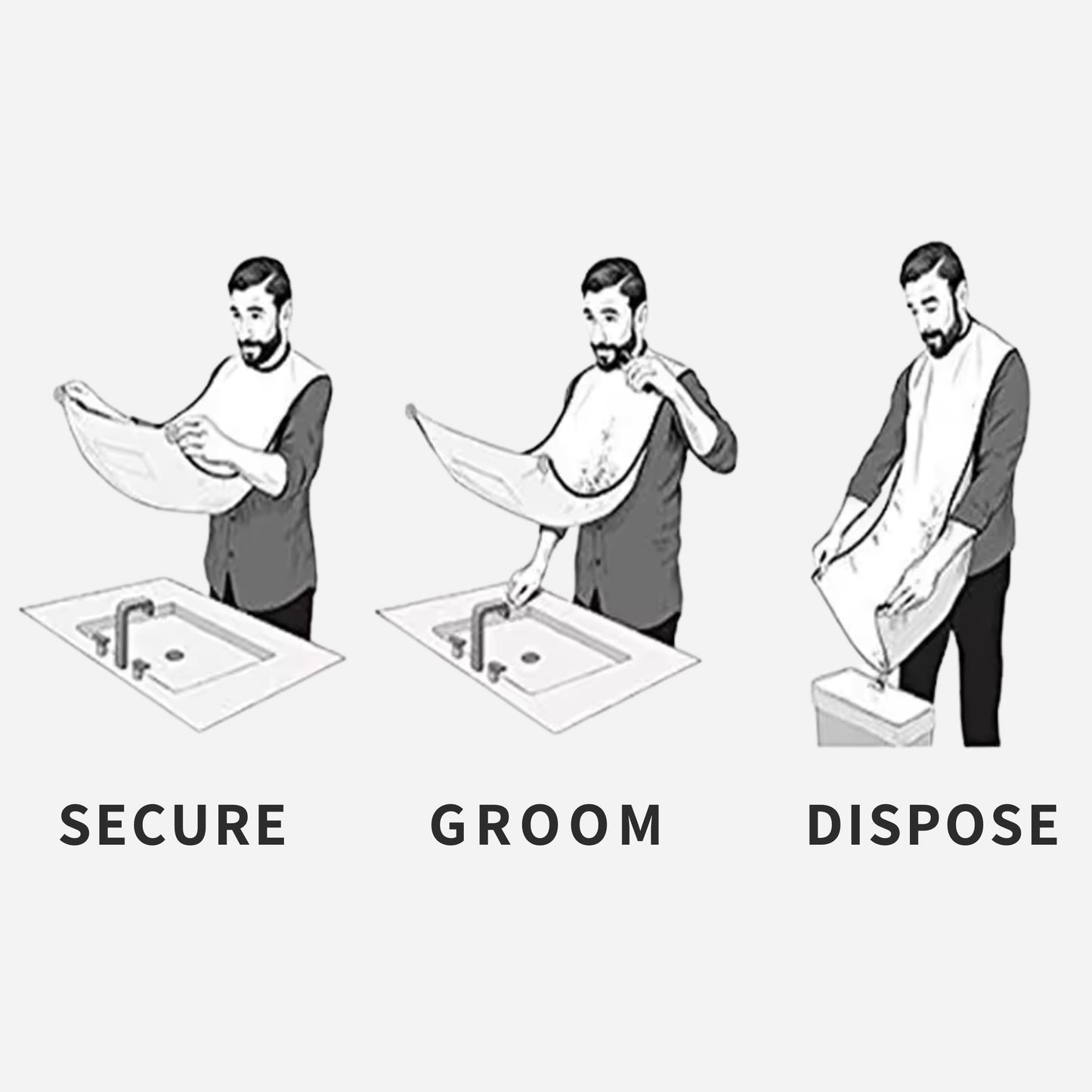 SECURE

GROOM

DISPOSE